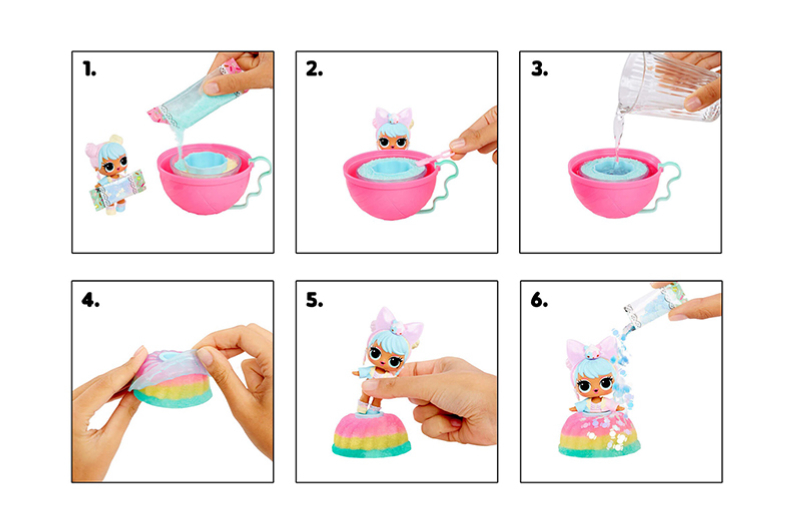 1.

2.

3.

4.

5.

6.